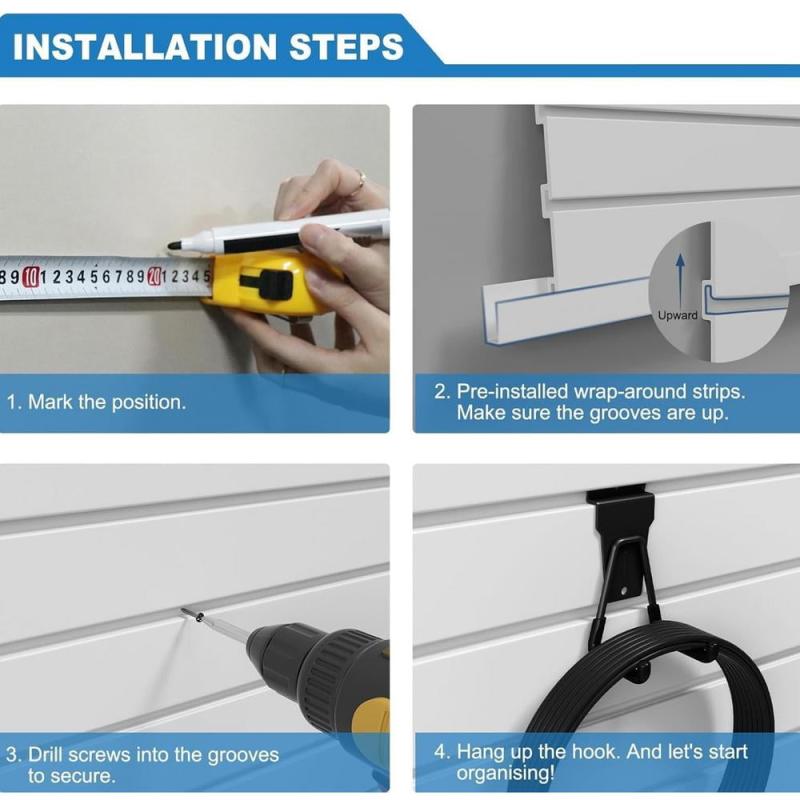 INSTALLATION STEPS

8 9 10 1 2 3 4 5 6 7 8 9 20 1 2 3 4 5

1. Mark the position.

Upward

2. Pre-installed wrap-around strips. Make sure the grooves are up.

3. Drill screws into the grooves to secure.

4. Hang up the hook. And let's start organising!