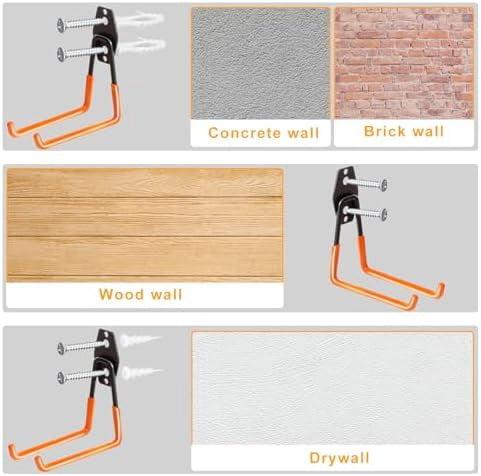 Concrete wall

Brick wall

Wood wall

Drywall