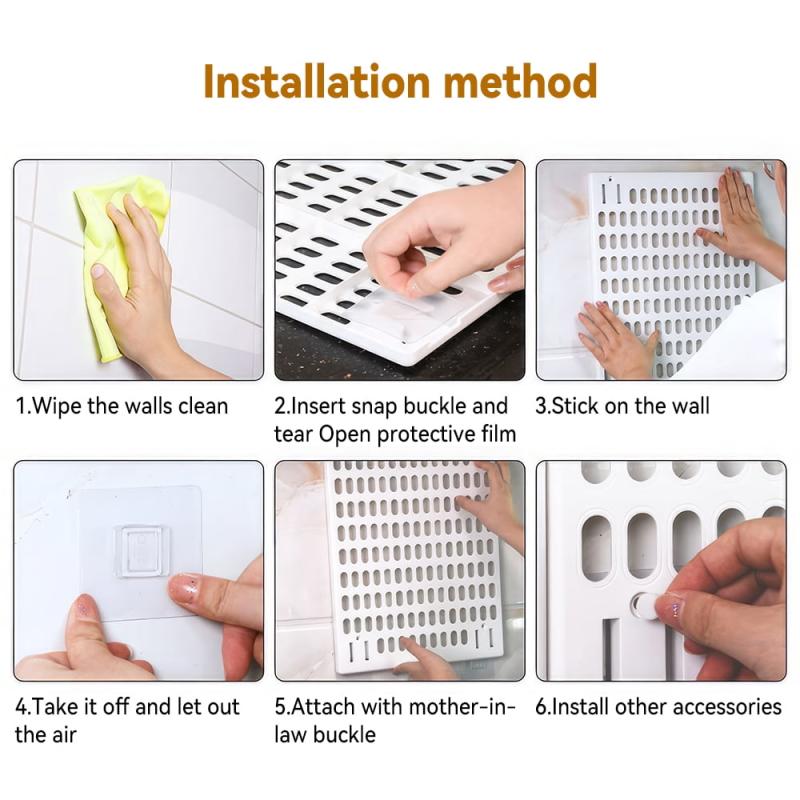 Installation method

1.Wipe the walls clean

2.Insert snap buckle and tear Open protective film

3.Stick on the wall

4.Take it off and let out the air

5.Attach with mother-in-law buckle

6.Install other accessories