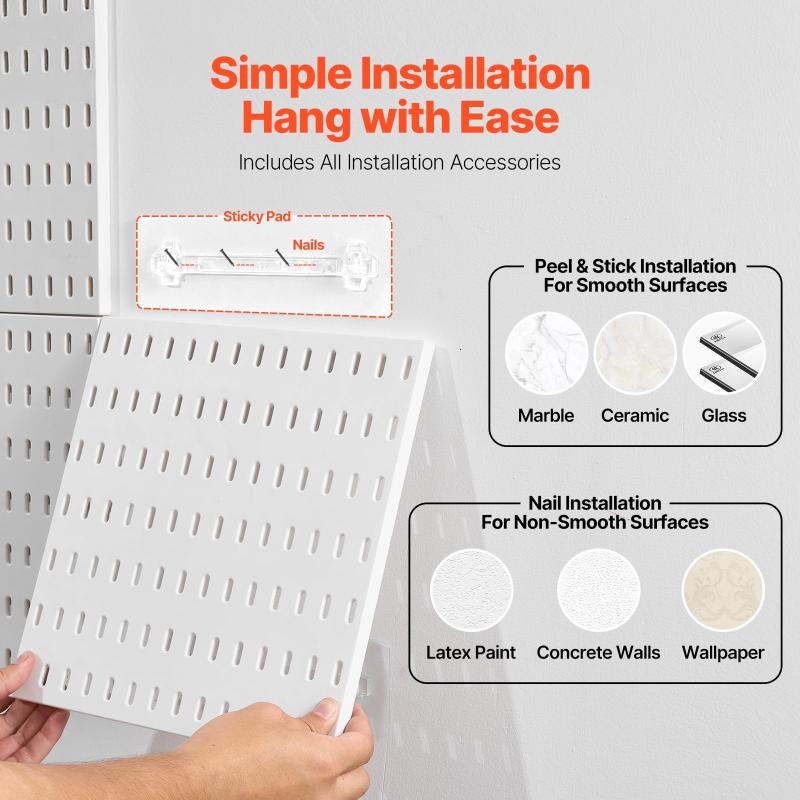 Simple Installation
Hang with Ease

Includes All Installation Accessories

Sticky Pad

Nails

Peel & Stick Installation
For Smooth Surfaces

Marble

Ceramic

Glass

Nail Installation
For Non-Smooth Surfaces

Latex Paint

Concrete Walls

Wallpaper