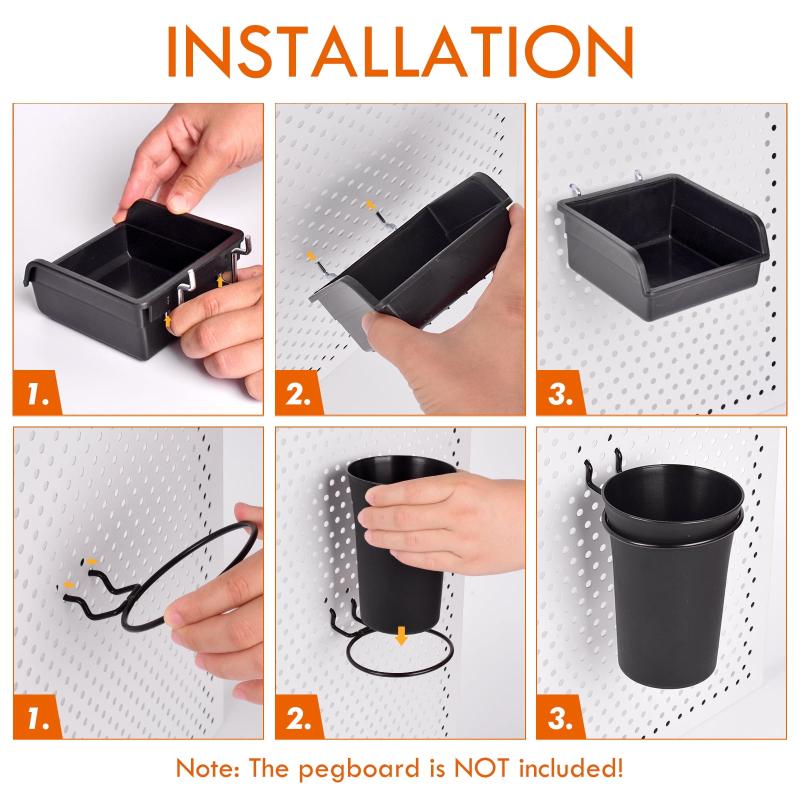 INSTALLATION

1.

2.

3.

1.

2.

3.

Note: The pegboard is NOT included!