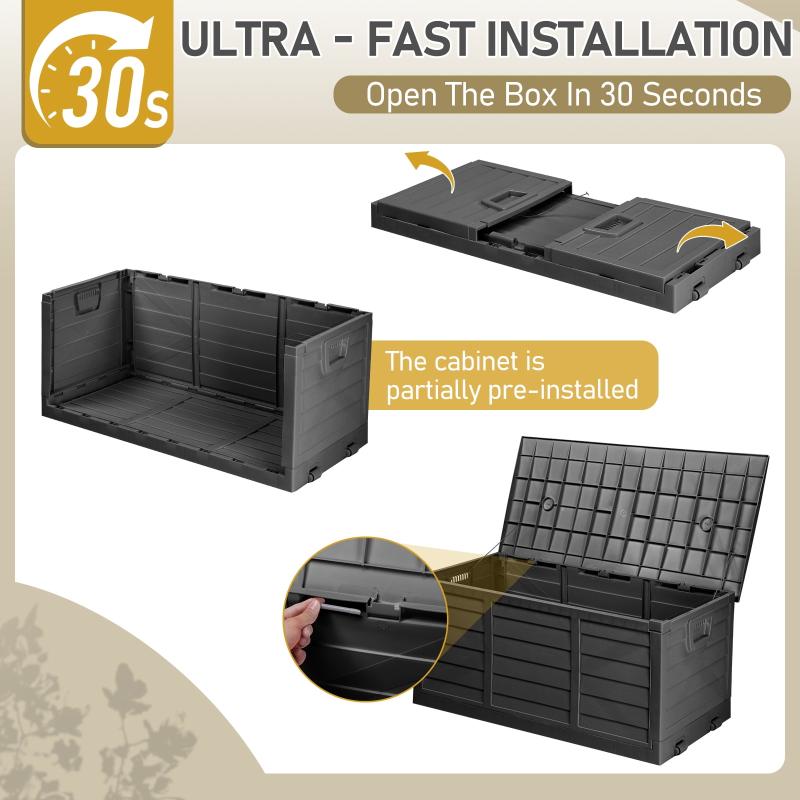 30s

ULTRA - FAST INSTALLATION

Open The Box In 30 Seconds

The cabinet is partially pre-installed