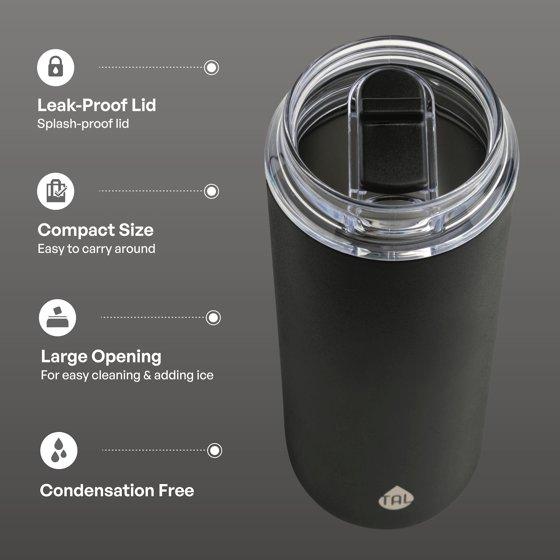 Leak-Proof Lid
Splash-proof lid

Compact Size
Easy to carry around

Large Opening
For easy cleaning & adding ice

Condensation Free

TAL