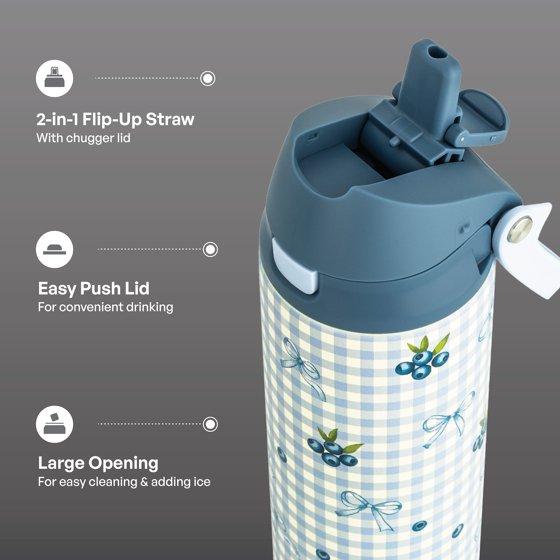 2-in-1 Flip-Up Straw
With chugger lid

Easy Push Lid
For convenient drinking

Large Opening
For easy cleaning & adding ice