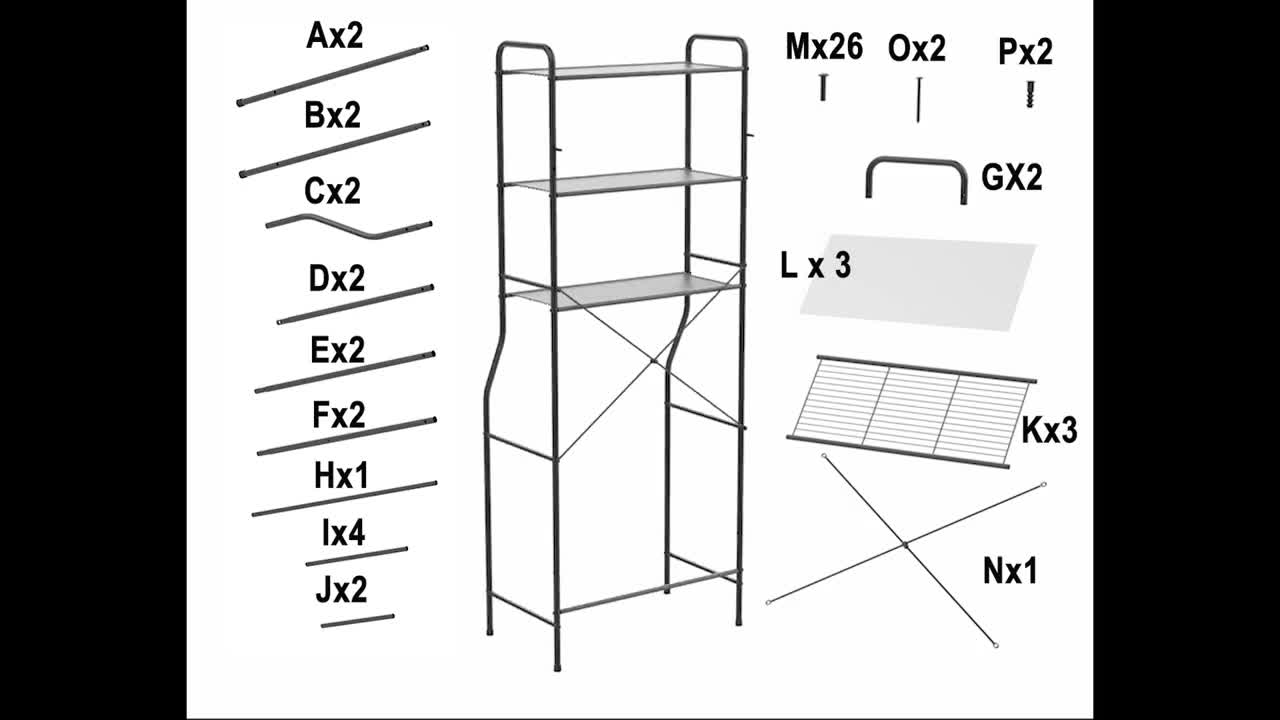 Ax2
Bx2
Cx2
Dx2
Ex2
Fx2
Hx1
Ix4
Jx2

Mx26
Ox2
Px2
GX2
L x 3
Kx3
Nx1